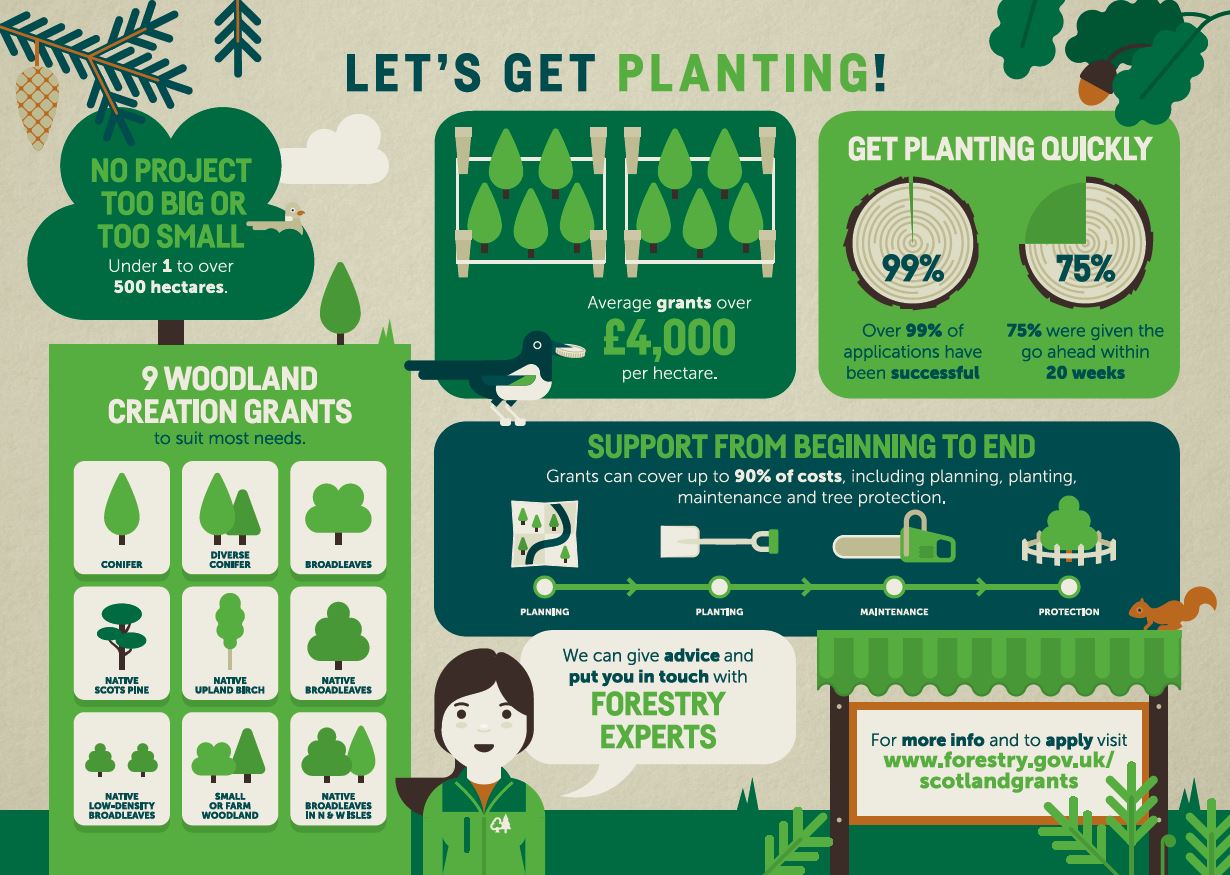 LET'S GET PLANTING!

NO PROJECT TOO BIG OR TOO SMALL
Under 1 to over 500 hectares.

Average grants over £4,000 per hectare.

GET PLANTING QUICKLY

99%
Over 99% of applications have been successful

75%
75% were given the go ahead within 20 weeks

9 WOODLAND CREATION GRANTS
to suit most needs.

CONIFER
DIVERSE CONIFER
BROADLEAVES
NATIVE SCOTS PINE
NATIVE UPLAND BIRCH
NATIVE BROADLEAVES
NATIVE LOW-DENSITY BROADLEAVES
SMALL OR FARM WOODLAND
NATIVE BROADLEAVES IN N & W ISLES

SUPPORT FROM BEGINNING TO END
Grants can cover up to 90% of costs, including planning, planting, maintenance and tree protection.

PLANNING
PLANTING
MAINTENANCE
PROTECTION

We can give advice and put you in touch with FORESTRY EXPERTS

For more info and to apply visit www.forestry.gov.uk/scotlandgrants