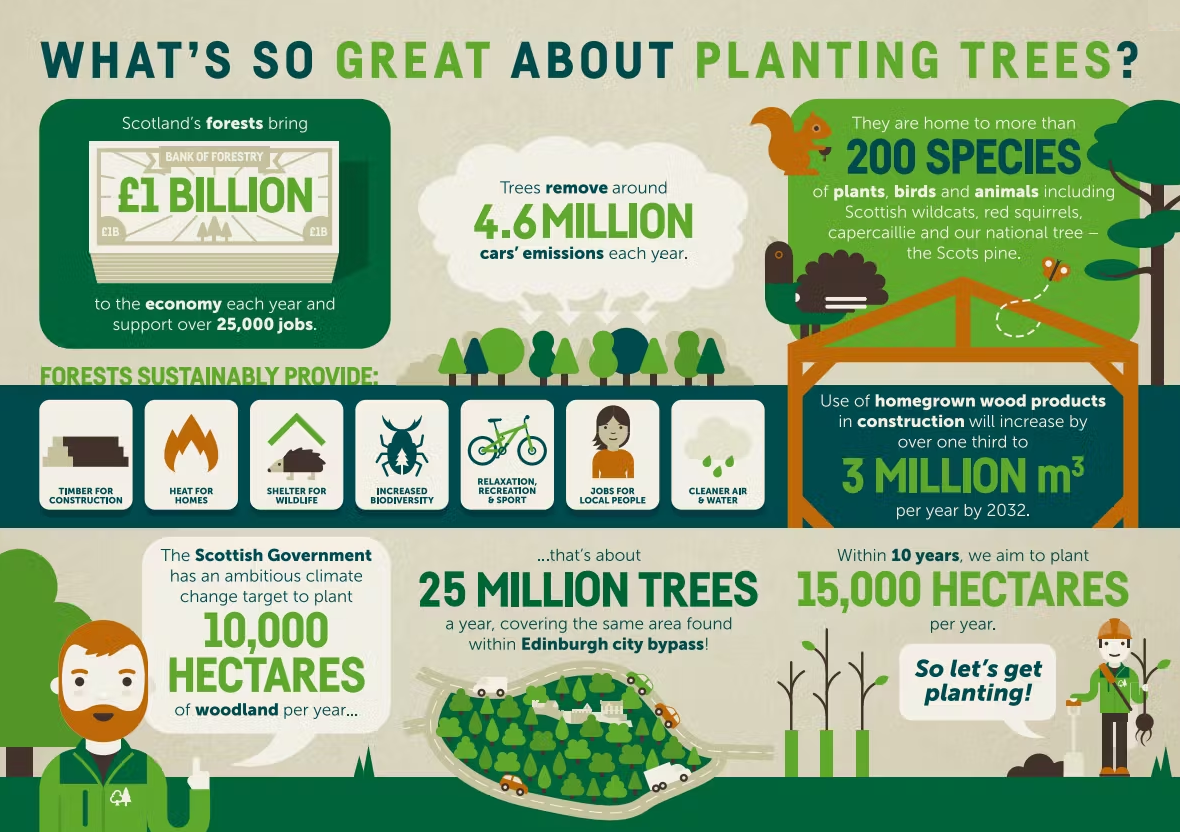 WHAT'S SO GREAT ABOUT PLANTING TREES?

Scotland's forests bring

BANK OF FORESTRY
£1 BILLION
£1B £1B

to the economy each year and support over 25,000 jobs.

Trees remove around
4.6 MILLION
cars' emissions each year.

They are home to more than
200 SPECIES
of plants, birds and animals including Scottish wildcats, red squirrels, capercaillie and our national tree – the Scots pine.

FORESTS SUSTAINABLY PROVIDE:

TIMBER FOR CONSTRUCTION
HEAT FOR HOMES
SHELTER FOR WILDLIFE
INCREASED BIODIVERSITY
RELAXATION, RECREATION & SPORT
JOBS FOR LOCAL PEOPLE
CLEANER AIR & WATER

Use of homegrown wood products in construction will increase by over one third to
3 MILLION $m^3$
per year by 2032.

The Scottish Government has an ambitious climate change target to plant
10,000 HECTARES
of woodland per year...

...that's about
25 MILLION TREES
a year, covering the same area found within Edinburgh city bypass!

Within 10 years, we aim to plant
15,000 HECTARES
per year.

So let's get planting!